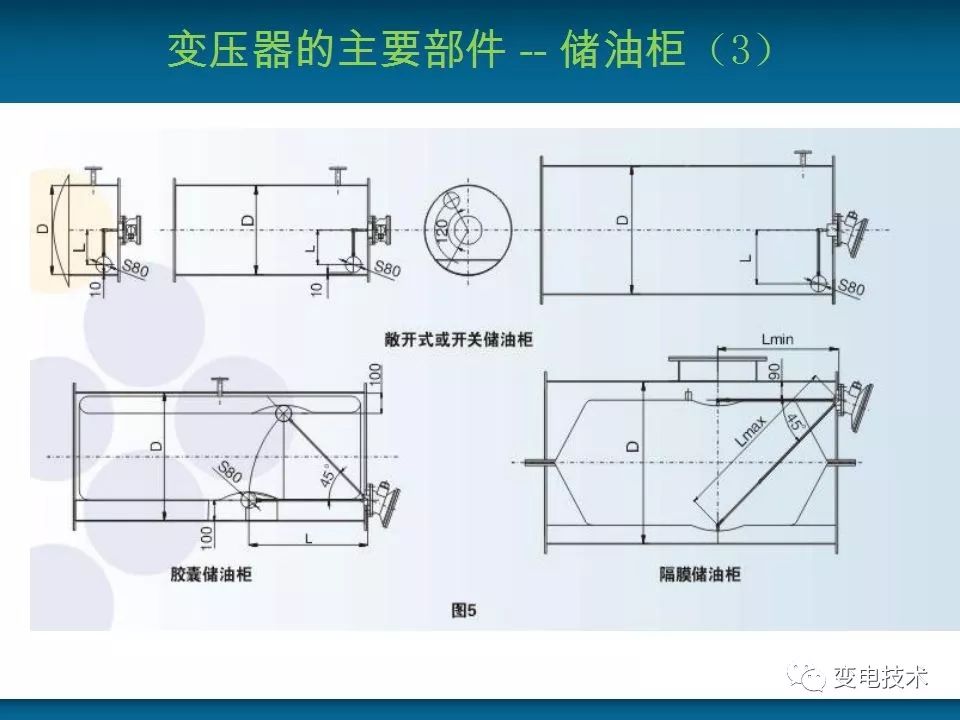 变压器的主要部件 -- 储油柜（3）

D
L
10
S80
D
L
10
S80
120
D
L
S80
敞开式或开关储油柜

D
100
S80
45°
100
L
胶囊储油柜

Lmin
90
D
Lmax
45°
隔膜储油柜

图5

变电技术